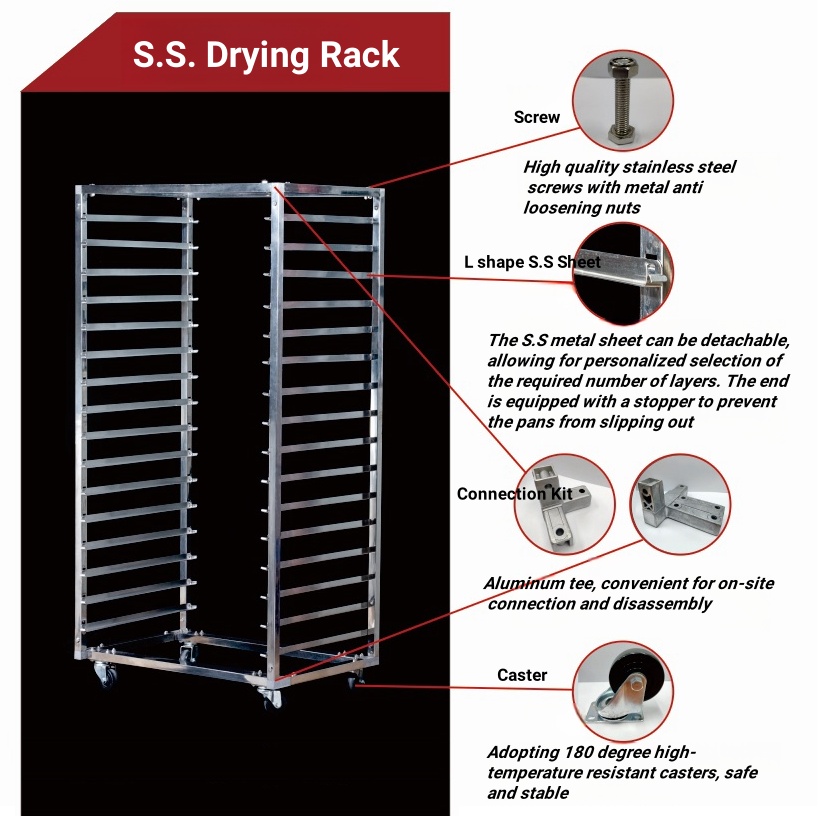 S.S. Drying Rack

Screw

High quality stainless steel screws with metal anti loosening nuts

L shape S.S Sheet

The S.S metal sheet can be detachable, allowing for personalized selection of the required number of layers. The end is equipped with a stopper to prevent the pans from slipping out

Connection Kit

Aluminum tee, convenient for on-site connection and disassembly

Caster

Adopting 180 degree high-temperature resistant casters, safe and stable